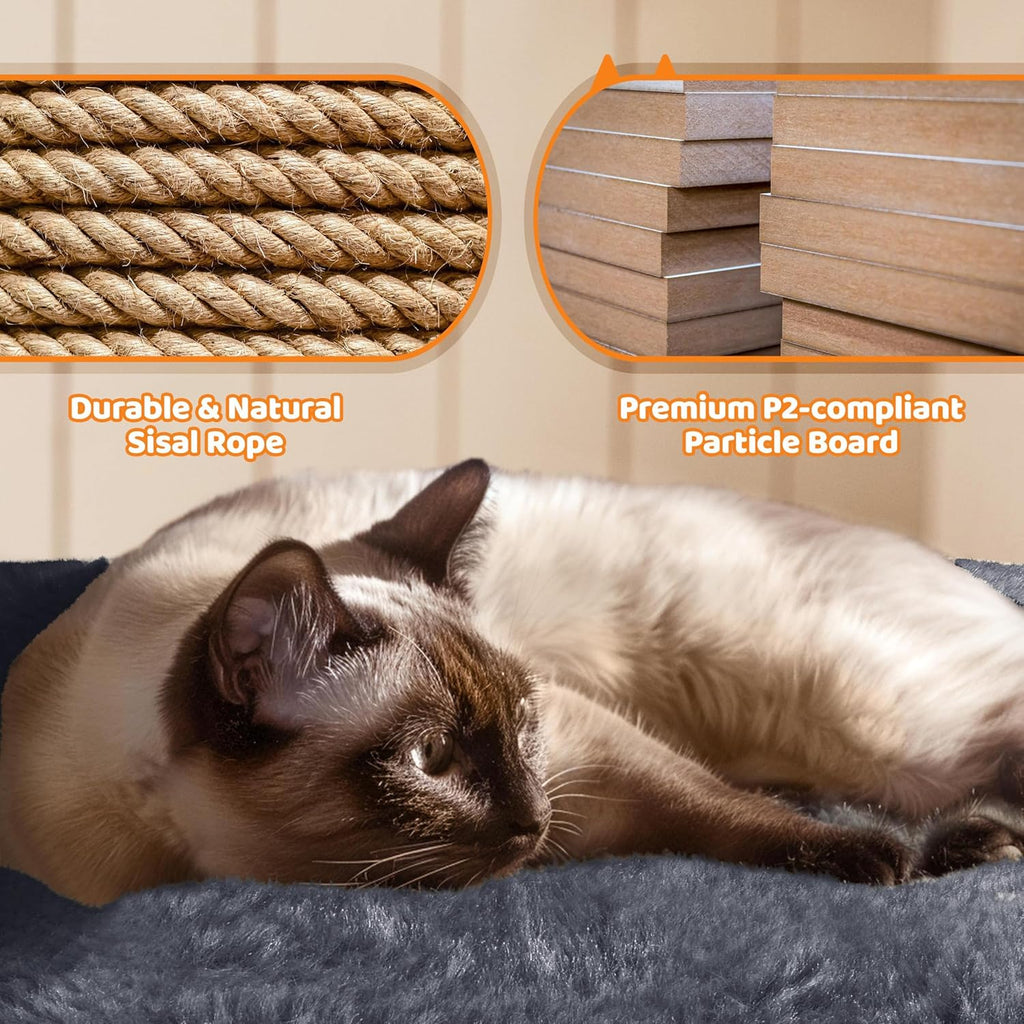 Durable & Natural Sisal Rope

Premium P2-compliant Particle Board