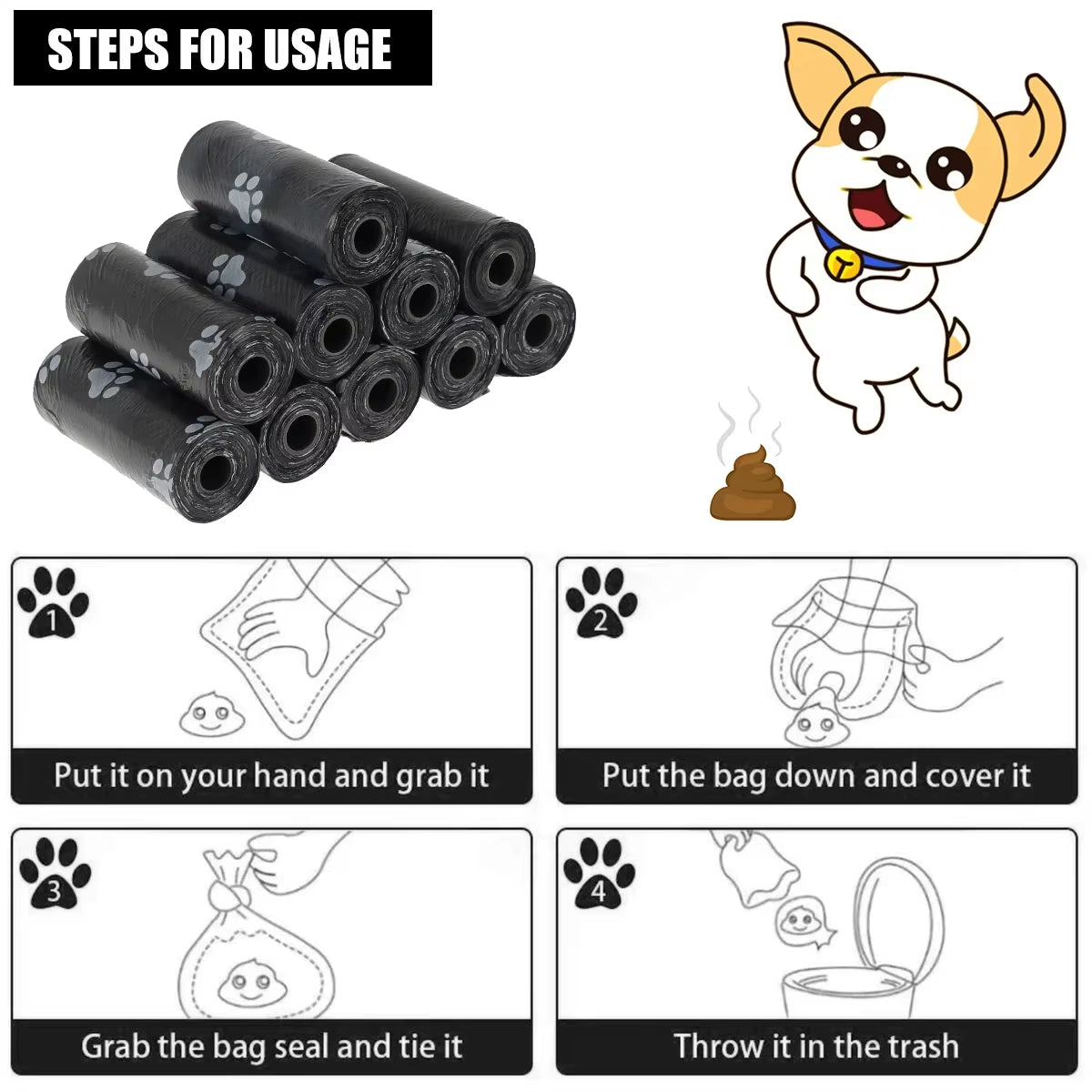 STEPS FOR USAGE

1
Put it on your hand and grab it

2
Put the bag down and cover it

3
Grab the bag seal and tie it

4
Throw it in the trash